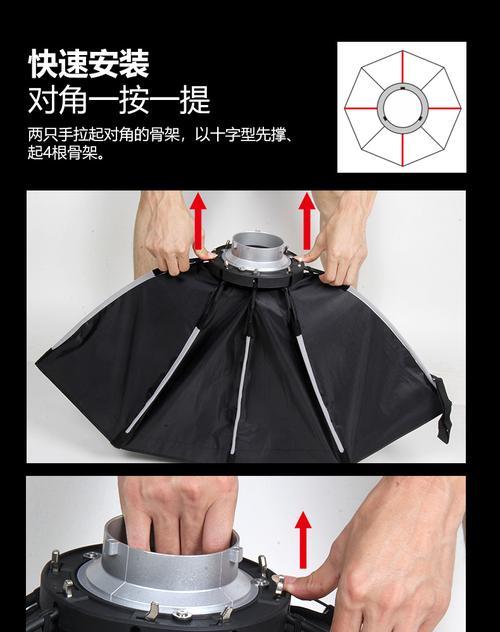 快速安装
对角一按一提

两只手拉起对角的骨架，以十字型先撑、起4根骨架。