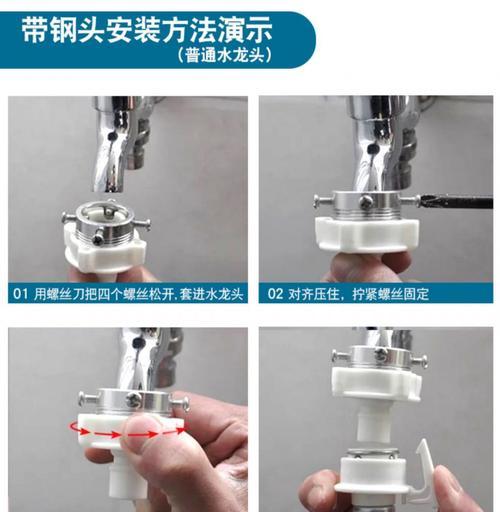 带钢头安装方法演示
（普通水龙头）

01 用螺丝刀把四个螺丝松开，套进水龙头

02 对齐压住，拧紧螺丝固定