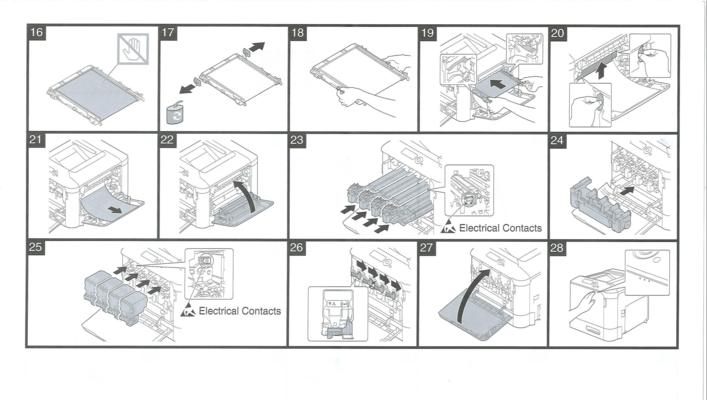 16

17

18

19

20

21

22

23

Electrical Contacts

24

25

Electrical Contacts

26

27

28