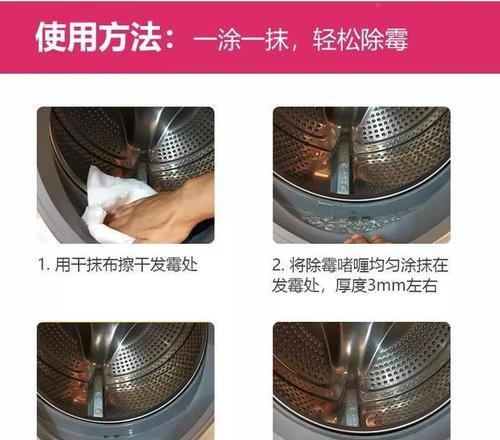 使用方法：一涂一抹，轻松除霉

1. 用干抹布擦干发霉处

2. 将除霉啫喱均匀涂抹在发霉处，厚度3mm左右